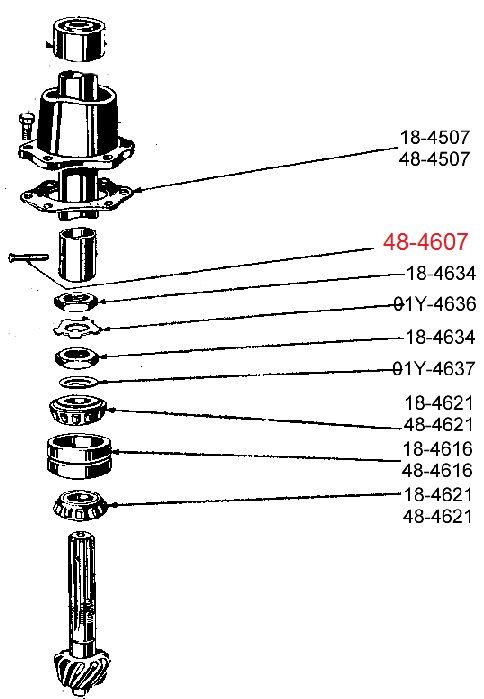 18-4507
48-4507

48-4607

18-4634

01Y-4636

18-4634

01Y-4637

18-4621
48-4621

18-4616
48-4616

18-4621
48-4621