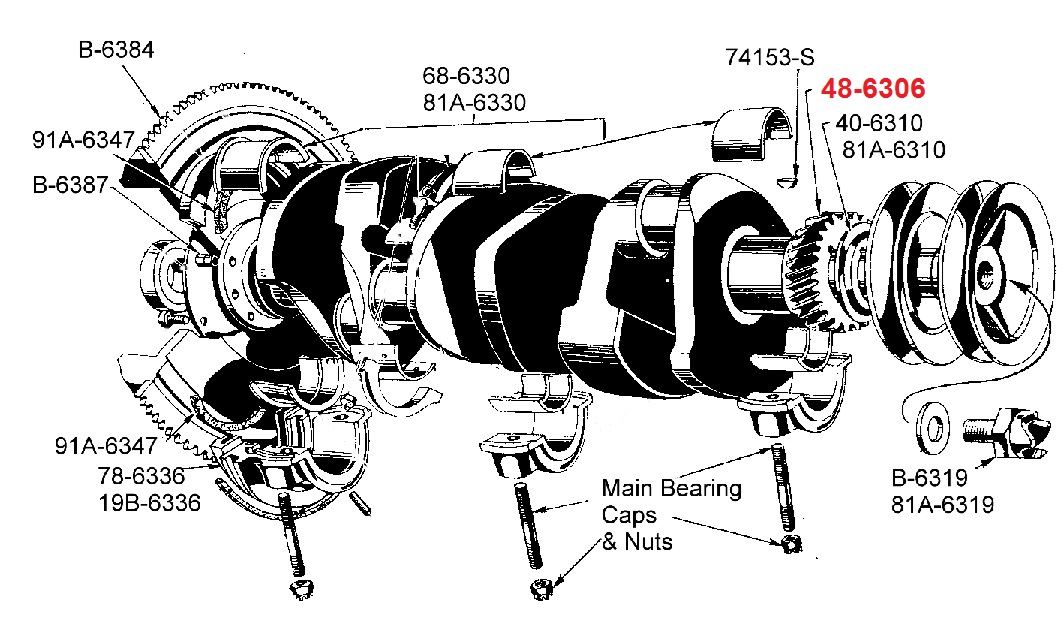 B-6384

68-6330
81A-6330

74153-S

48-6306

40-6310
81A-6310

91A-6347

B-6387

91A-6347
78-6336
19B-6336

Main Bearing
Caps
& Nuts

B-6319
81A-6319