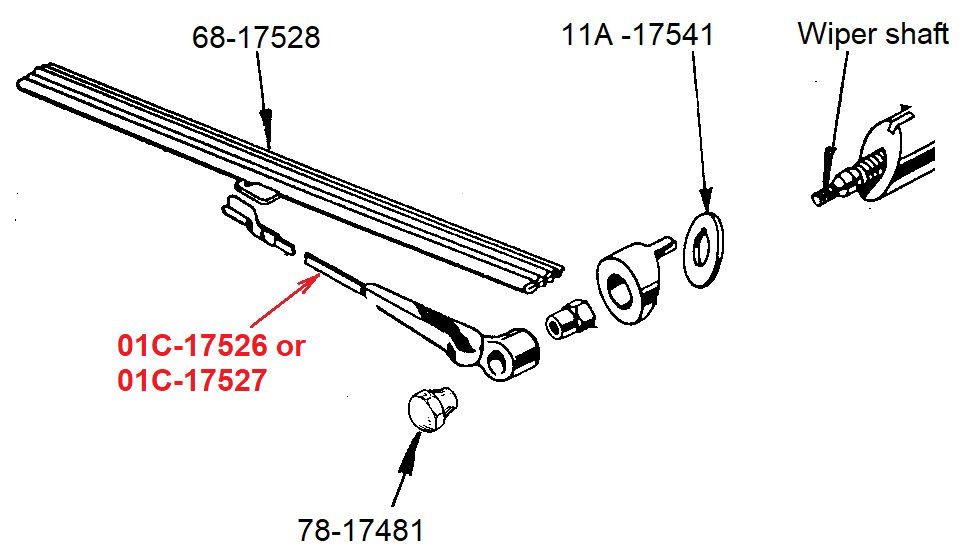 68-17528

11A -17541

Wiper shaft

01C-17526 or
01C-17527

78-17481